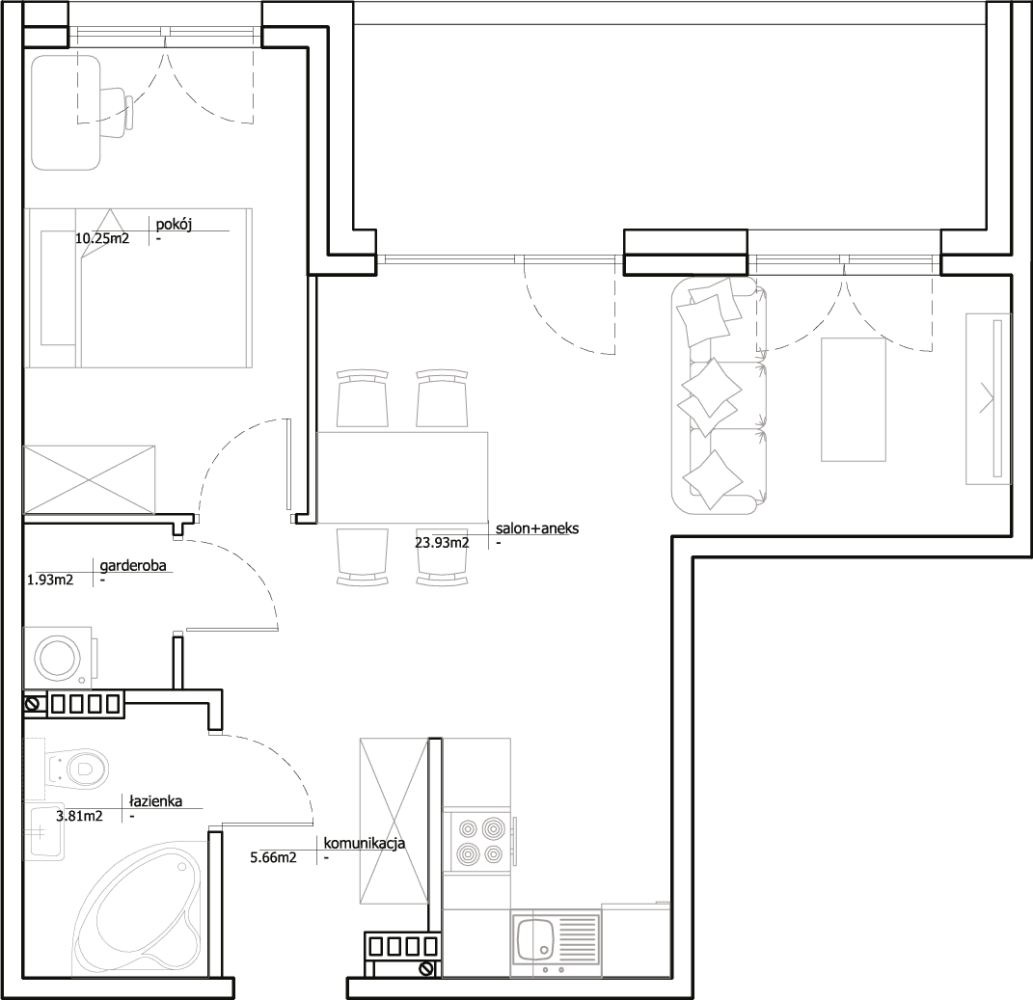 pokój
10.25m2
-

salon+aneks
23.93m2
-

garderoba
1.93m2
-

łazienka
3.81m2
-

komunikacja
5.66m2
-