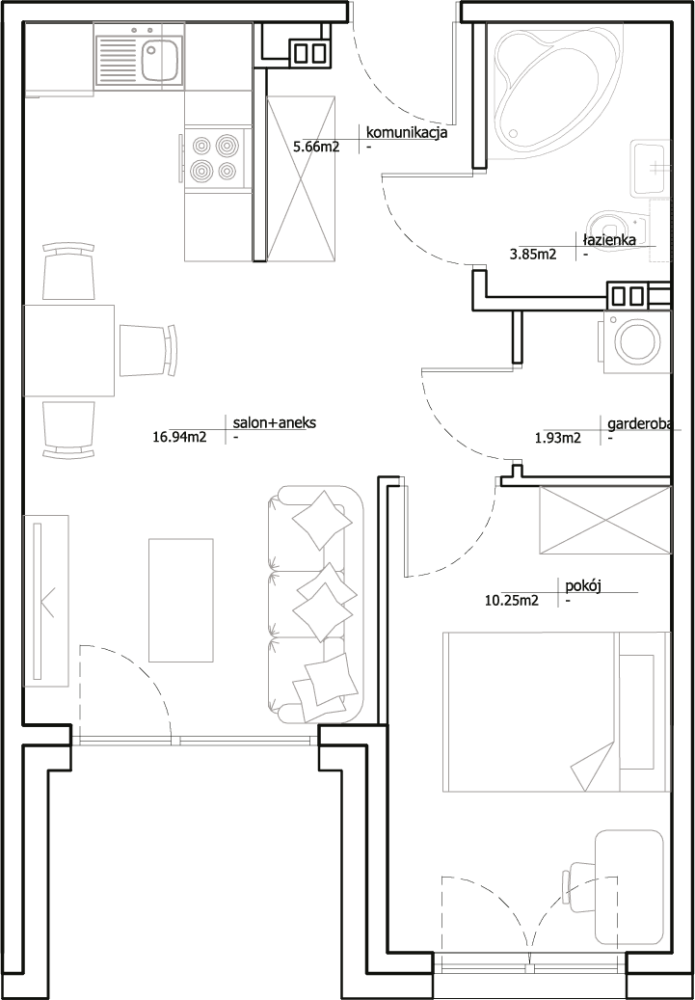 5.66m2 komunikacja
-

3.85m2 łazienka
-

16.94m2 salon+aneks
-

1.93m2 garderoba
-

10.25m2 pokój
-